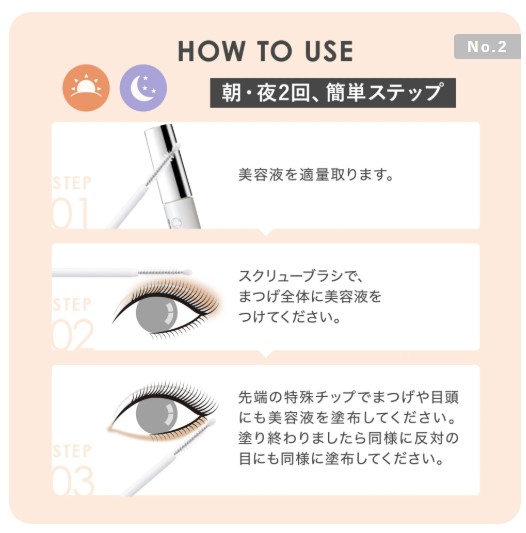 HOW TO USE

No.2

朝・夜2回、簡単ステップ

STEP 01

美容液を適量取ります。

STEP 02

スクリューブラシで、まつげ全体に美容液をつけてください。

STEP 03

先端の特殊チップでまつげや目頭にも美容液を塗布してください。塗り終わりましたら同様に反対の目にも同様に塗布してください。