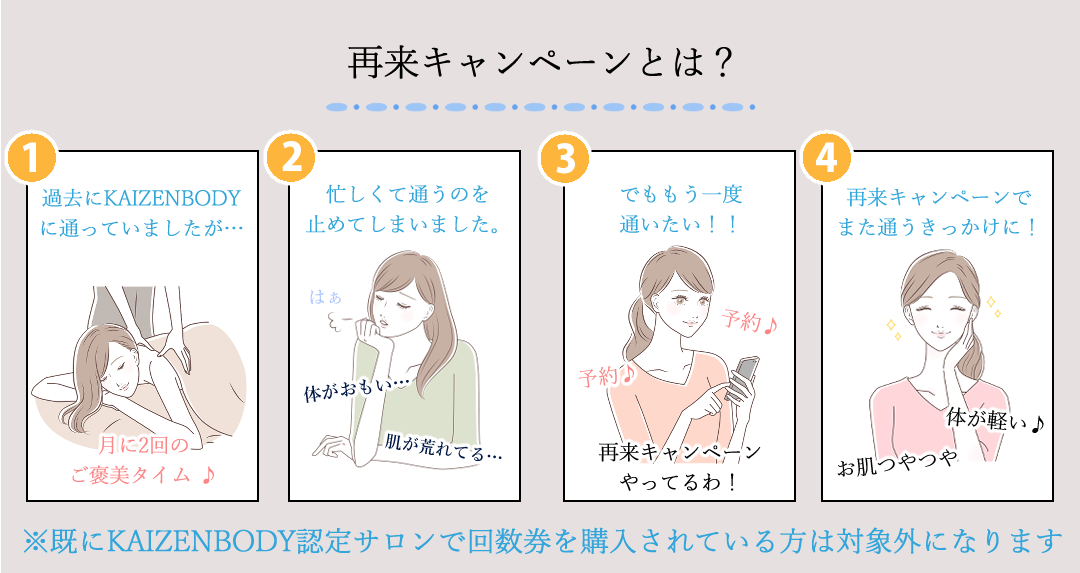 再来キャンペーンとは？

1
過去にKAIZENBODYに通っていましたが…

月に2回のご褒美タイム ♪

2
忙しくて通うのを止めてしまいました。

はぁ

体がおもい…

肌が荒れてる…

3
でももう一度通いたい！！

予約♪

予約♪

再来キャンペーンやってるわ！

4
再来キャンペーンでまた通うきっかけに！

体が軽い♪

お肌つやつや

※既にKAIZENBODY認定サロンで回数券を購入されている方は対象外になります