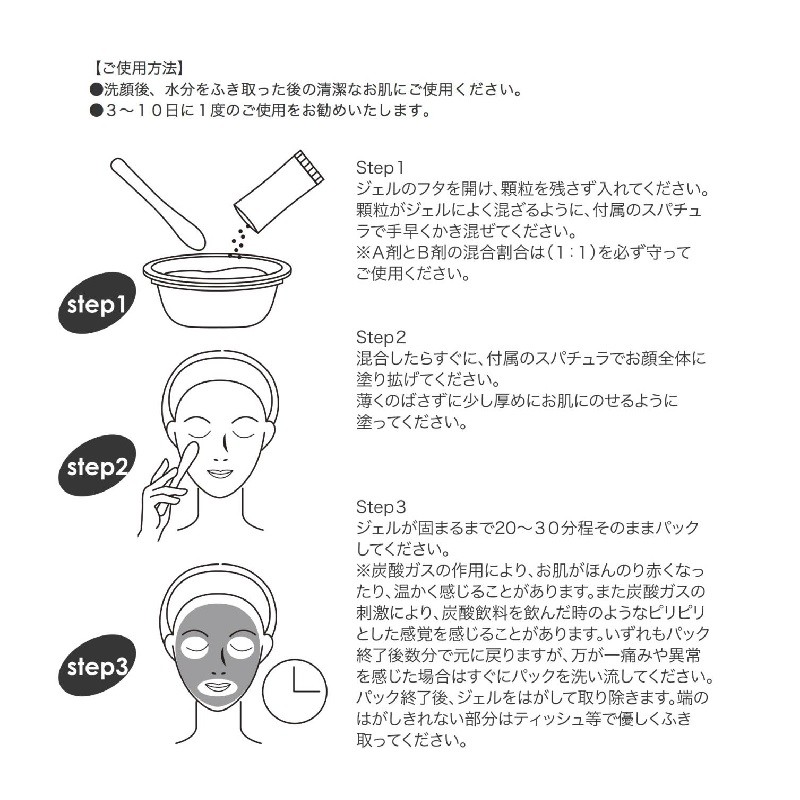 【ご使用方法】
●洗顔後、水分をふき取った後の清潔なお肌にご使用ください。
●3～10日に1度のご使用をお勧めいたします。

step1

Step1
ジェルのフタを開け、顆粒を残さず入れてください。顆粒がジェルによく混ざるように、付属のスパチュラで手早くかき混ぜてください。
※A剤とB剤の混合割合は(1:1)を必ず守ってご使用ください。

step2

Step2
混合したらすぐに、付属のスパチュラでお顔全体に塗り拡げてください。
薄くのばさずに少し厚めにお肌にのせるように塗ってください。

step3

Step3
ジェルが固まるまで20～30分程そのままパックしてください。
※炭酸ガスの作用により、お肌がほんのり赤くなったり、温かく感じることがあります。また炭酸ガスの刺激により、炭酸飲料を飲んだ時のようなピリピリとした感覚を感じることがあります。いずれもパック終了後数分で元に戻りますが、万が一痛みや異常を感じた場合はすぐにパックを洗い流してください。
パック終了後、ジェルをはがして取り除きます。端のはがしきれない部分はティッシュ等で優しくふき取ってください。