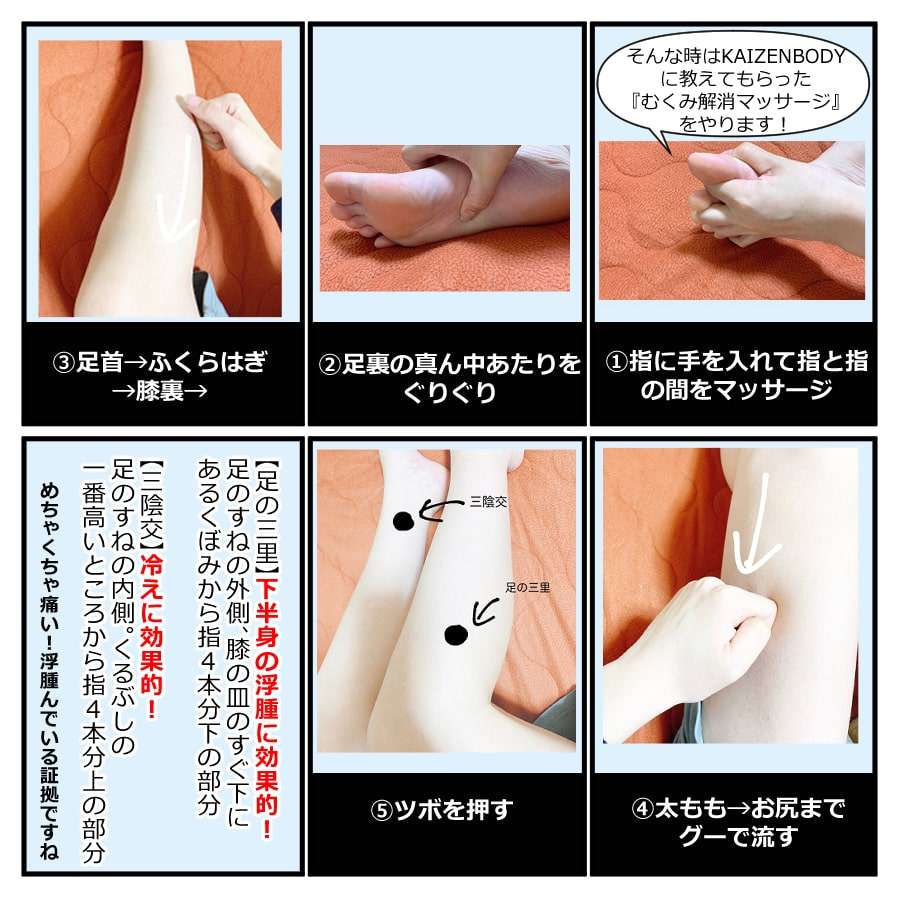 そんな時はKAIZENBODYに教えてもらった『むくみ解消マッサージ』をやります！

①指に手を入れて指と指の間をマッサージ

②足裏の真ん中あたりをぐりぐり

③足首→ふくらはぎ→膝裏→

④太もも→お尻までグーで流す

三陰交

足の三里

⑤ツボを押す

【足の三里】下半身の浮腫に効果的！
足のすねの外側、膝の皿のすぐ下にあるくぼみから指４本分下の部分

【三陰交】冷えに効果的！
足のすねの内側。くるぶしの一番高いところから指４本分上の部分

めちゃくちゃ痛い！浮腫んでいる証拠ですね