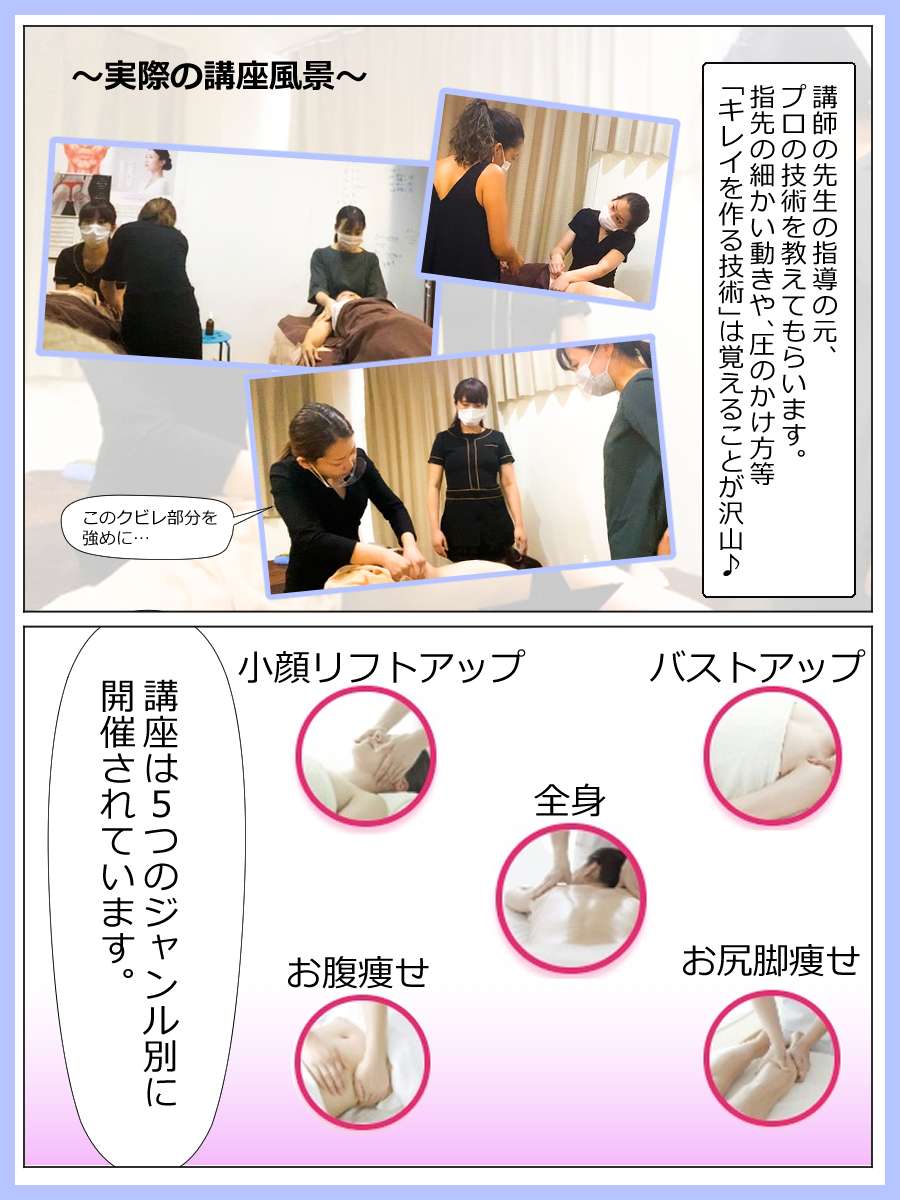 ～実際の講座風景～

講師の先生の指導の元、プロの技術を教えてもらいます。指先の細かい動きや、圧のかけ方等「キレイを作る技術」は覚えることが沢山♪

このクビレ部分を強めに…

講座は5つのジャンル別に開催されています。

小顔リフトアップ

バストアップ

全身

お腹痩せ

お尻脚痩せ